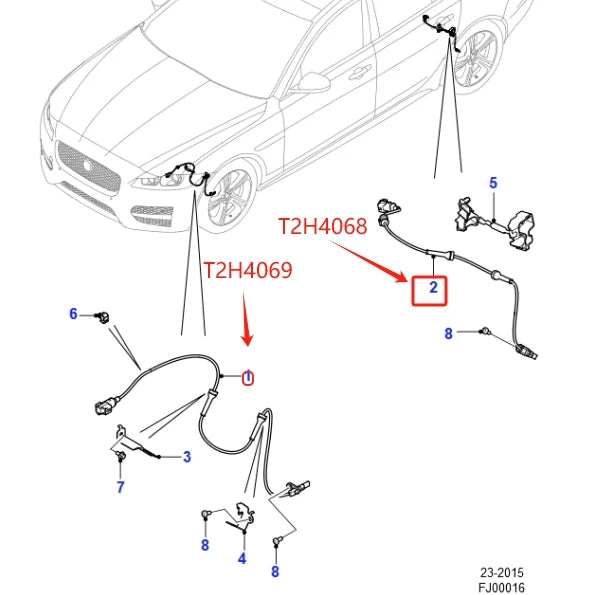 5
T2H4068
T2H4069
2
6
8
1
3
7
8
4
8
23-2015
FJ00016